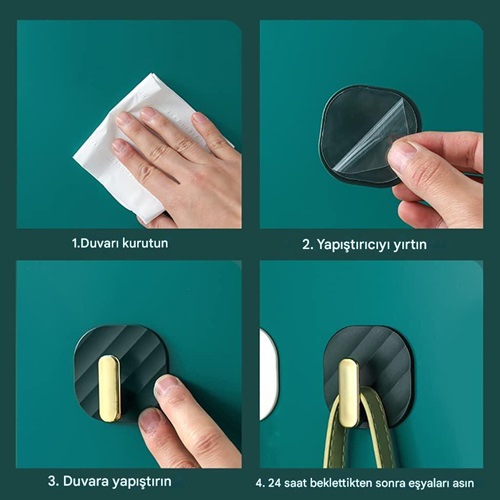 1.Duvarı kurutun

2. Yapıştırıcıyı yırtın

3. Duvara yapıştırın

4. 24 saat beklettikten sonra eşyaları asın